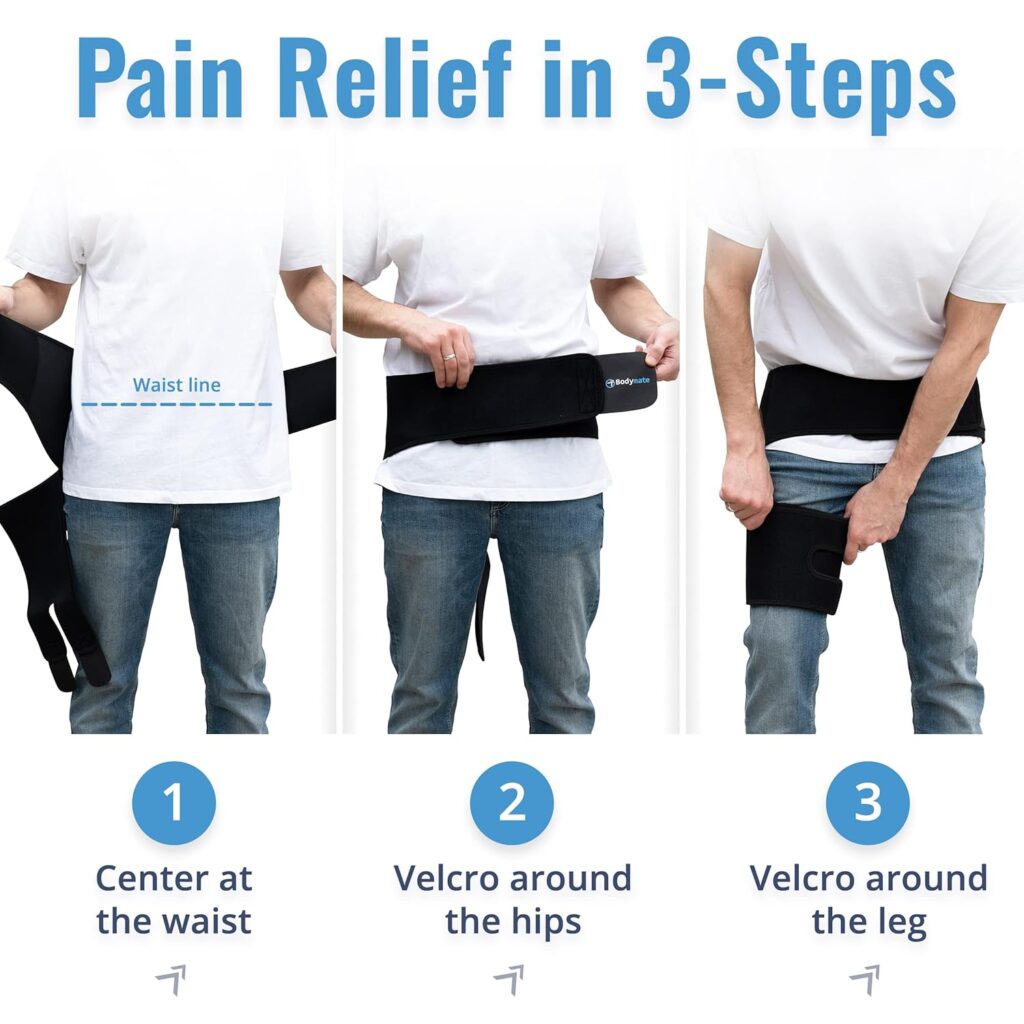 Pain Relief in 3-Steps

Waist line

Bodymate

1

Center at the waist

2

Velcro around the hips

3

Velcro around the leg